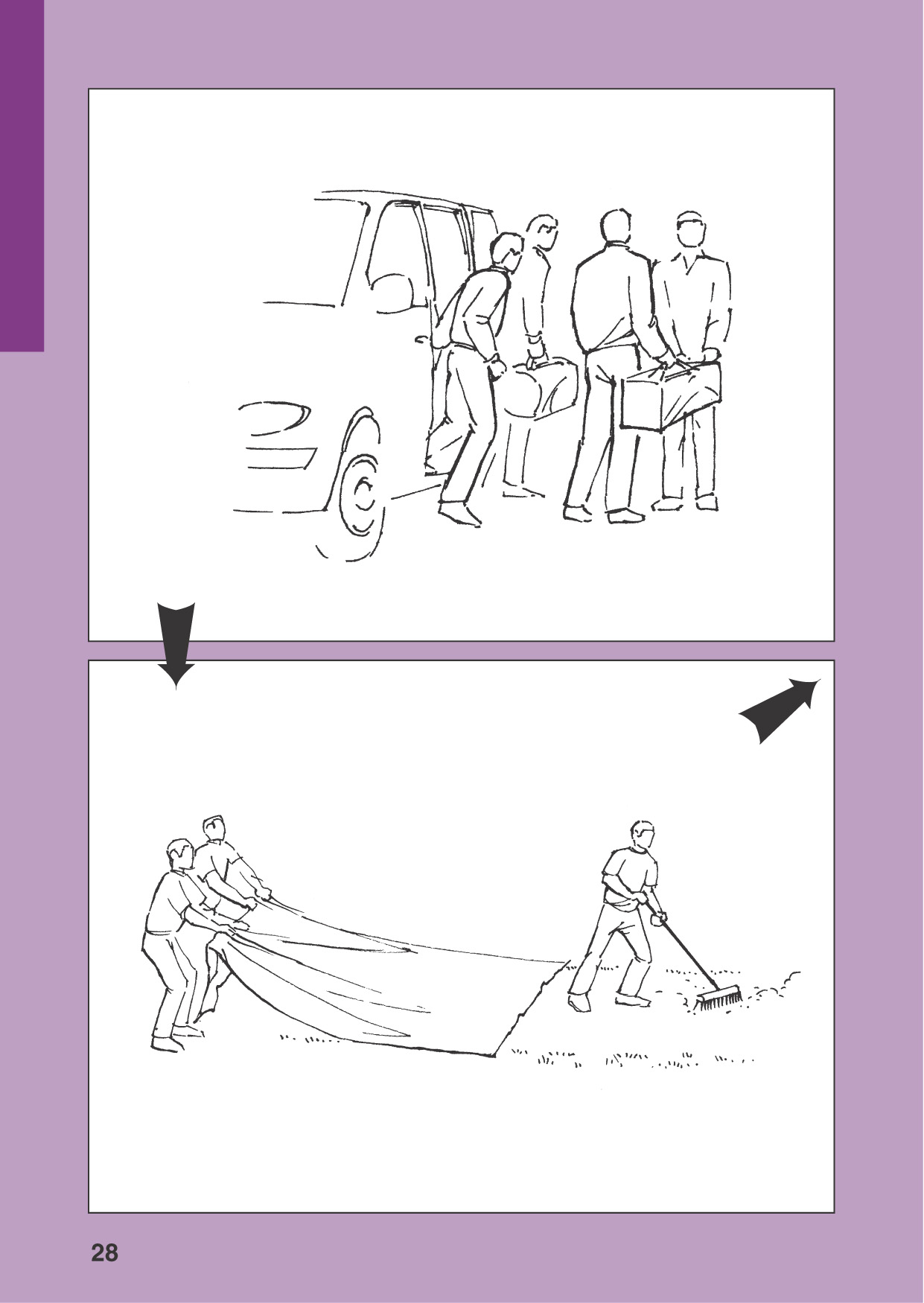 28