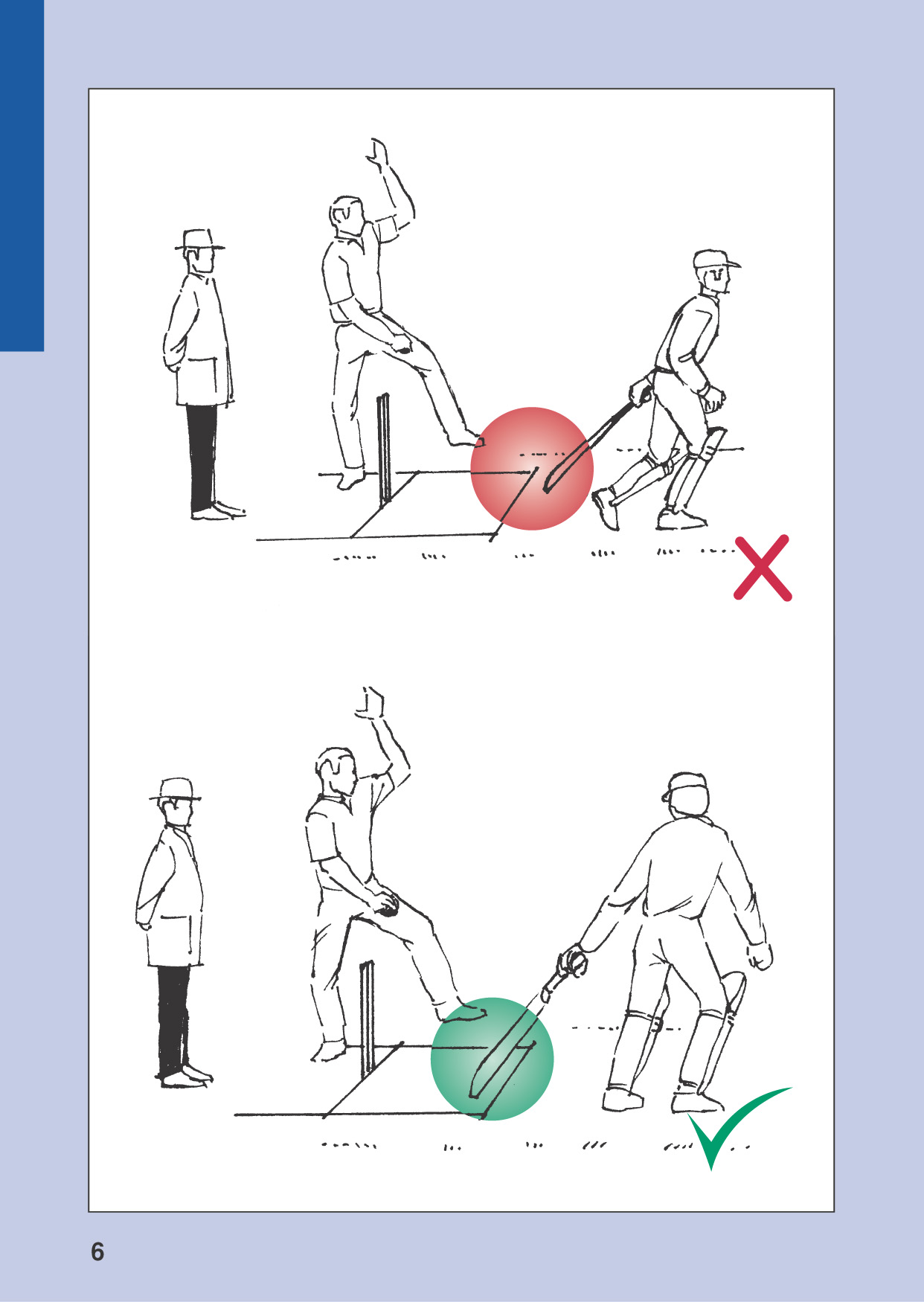 6