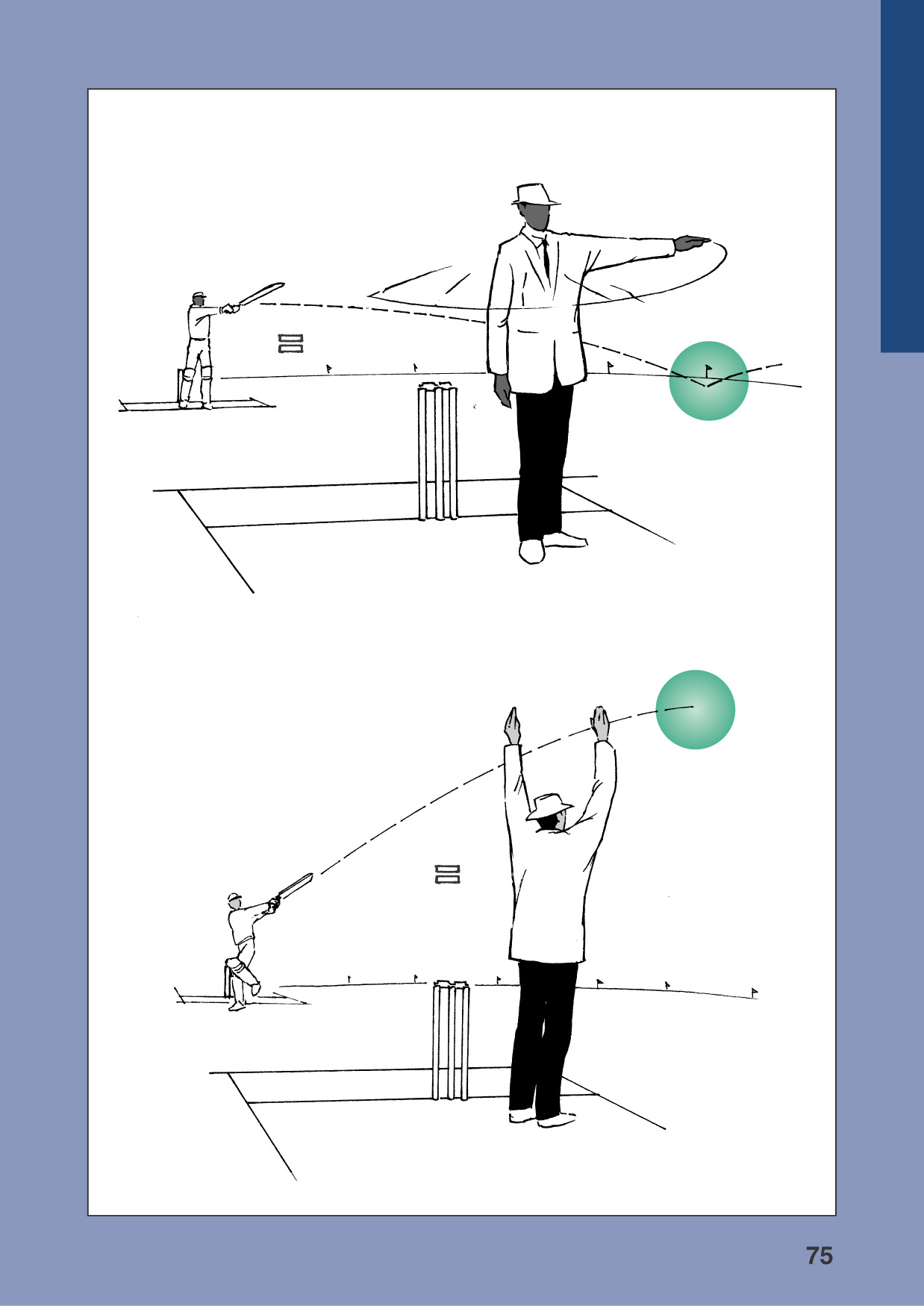 75